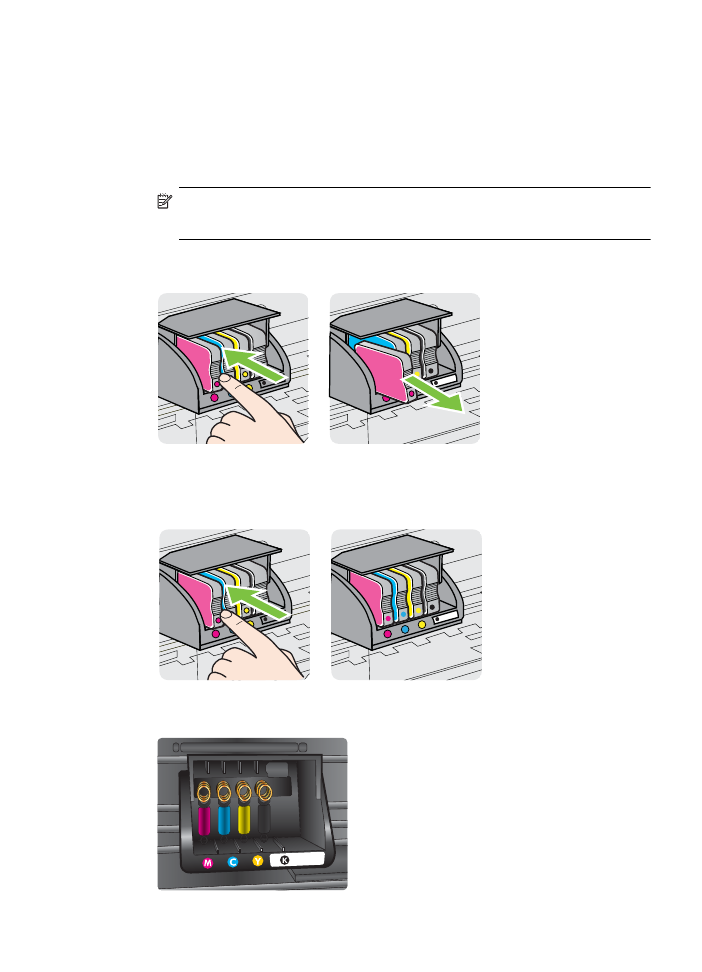 M

C

Y

K